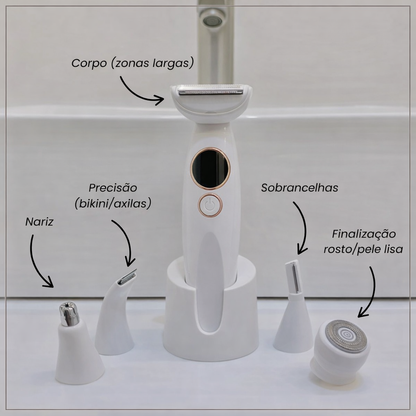 Corpo (zonas largas)

Precisão (bikini/axilas)

Sobrancelhas

Nariz

Finalização rosto/pele lisa